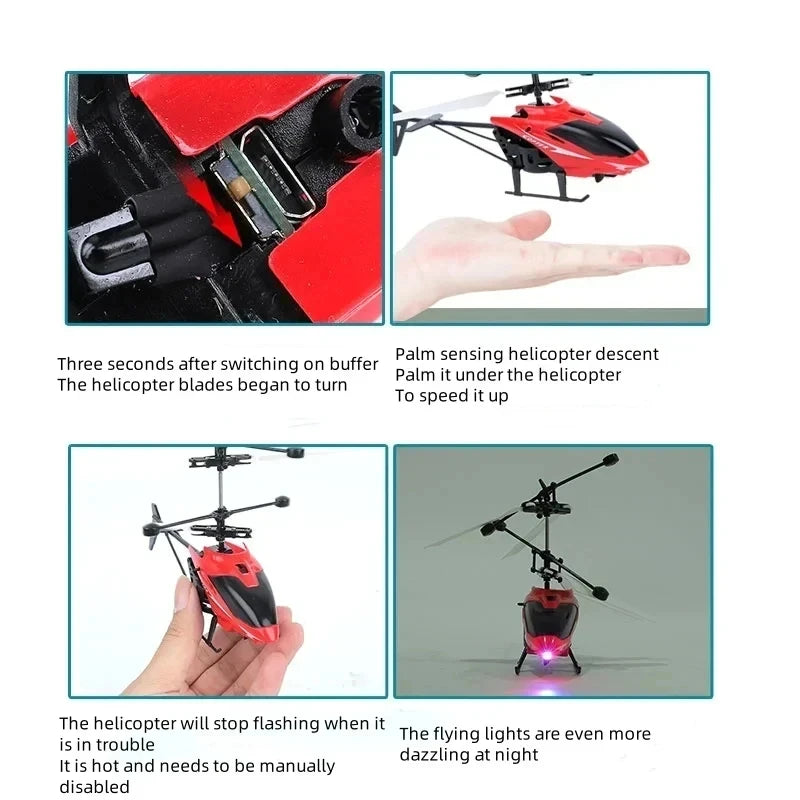 Three seconds after switching on buffer
The helicopter blades began to turn

Palm sensing helicopter descent
Palm it under the helicopter
To speed it up

The helicopter will stop flashing when it is in trouble
It is hot and needs to be manually disabled

The flying lights are even more dazzling at night